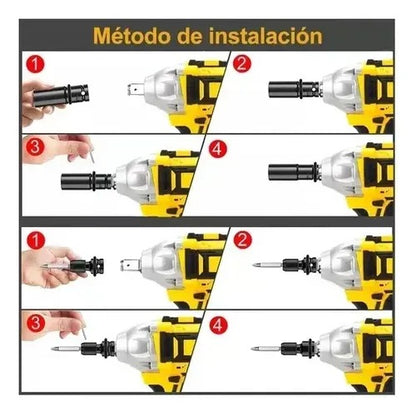 Método de instalación

1

2

3

4

1

2

3

4